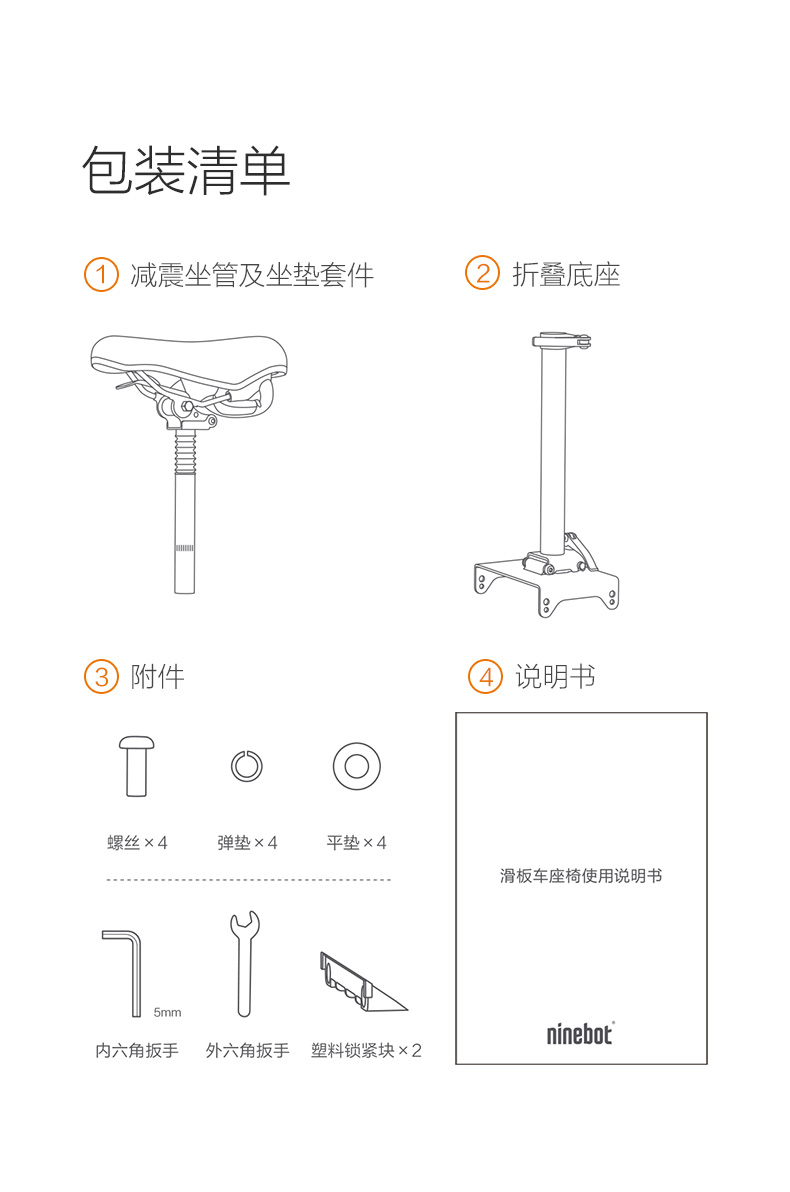 包装清单

① 减震坐管及坐垫套件

② 折叠底座

③ 附件

螺丝 × 4

弹垫 × 4

平垫 × 4

5mm

内六角扳手

外六角扳手

塑料锁紧块 × 2

④ 说明书

滑板车座椅使用说明书

ninebot